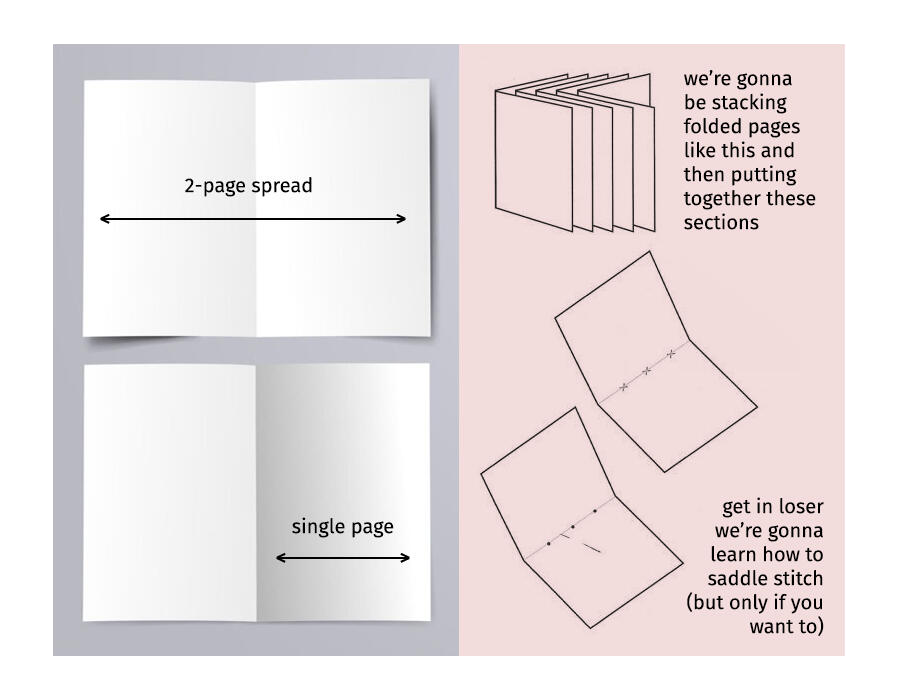 2-page spread

single page

we're gonna be stacking folded pages like this and then putting together these sections

get in loser we're gonna learn how to saddle stitch (but only if you want to)